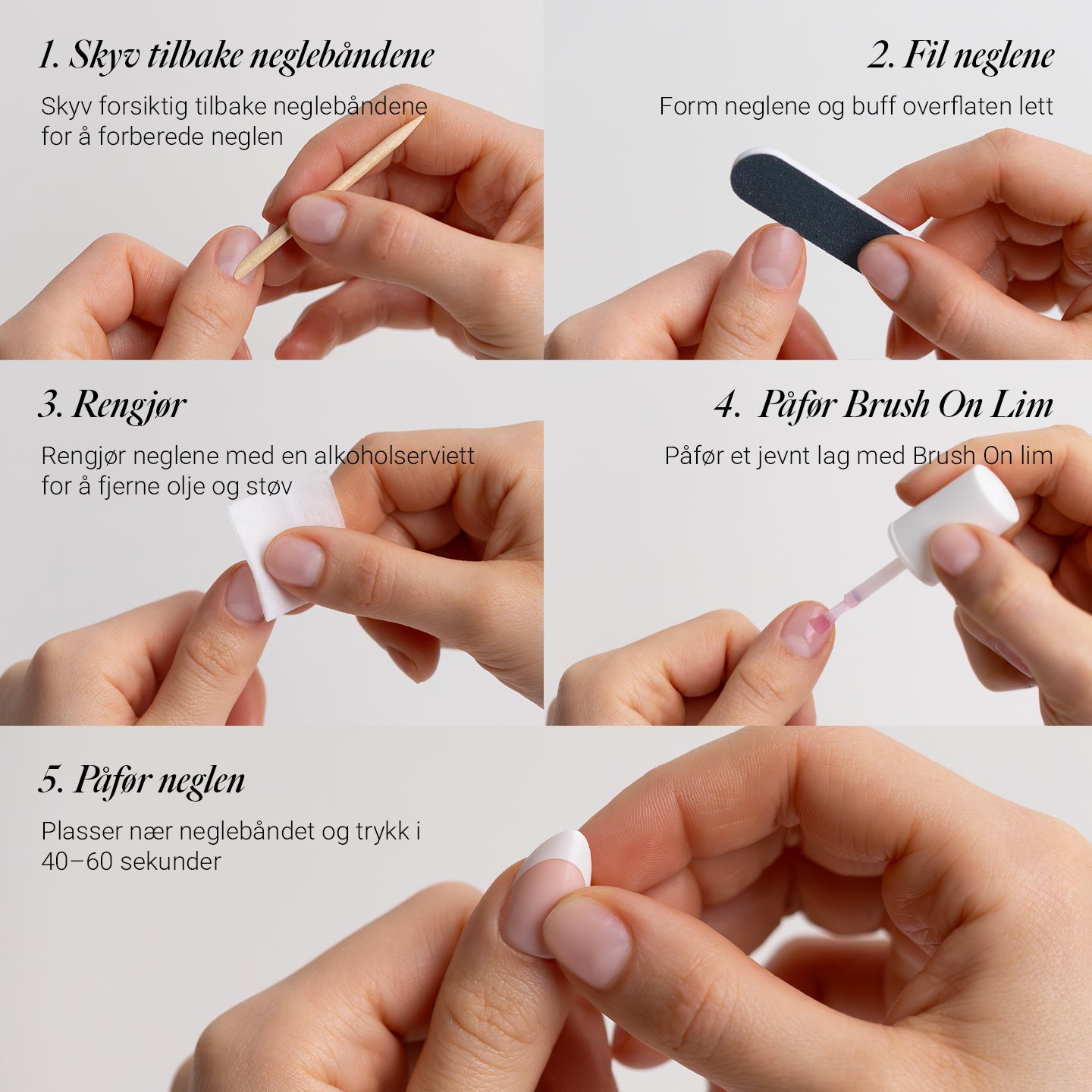 1. Skyv tilbake neglebåndene

Skyv forsiktig tilbake neglebåndene for å forberede neglen

2. Fil neglene

Form neglene og buff overflaten lett

3. Rengjør

Rengjør neglene med en alkoholserviett for å fjerne olje og støv

4. Påfør Brush On Lim

Påfør et jevnt lag med Brush On lim

5. Påfør neglen

Plasser nær neglebåndet og trykk i 40–60 sekunder